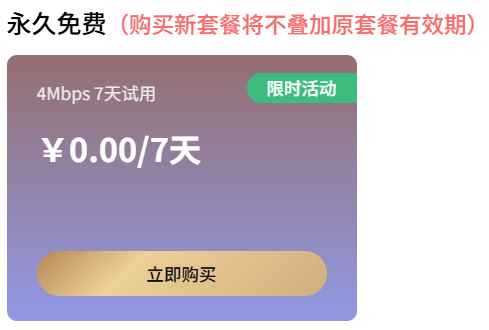 永久免费（购买新套餐将不叠加原套餐有效期）

4Mbps 7天试用

限时活动

￥0.00/7天

立即购买